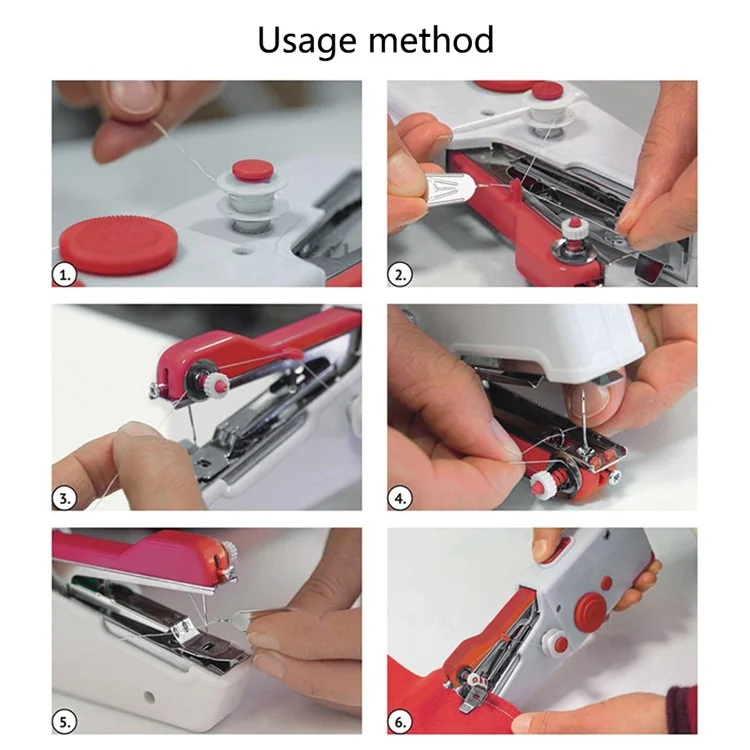 Usage method

1.

2.

3.

4.

5.

6.