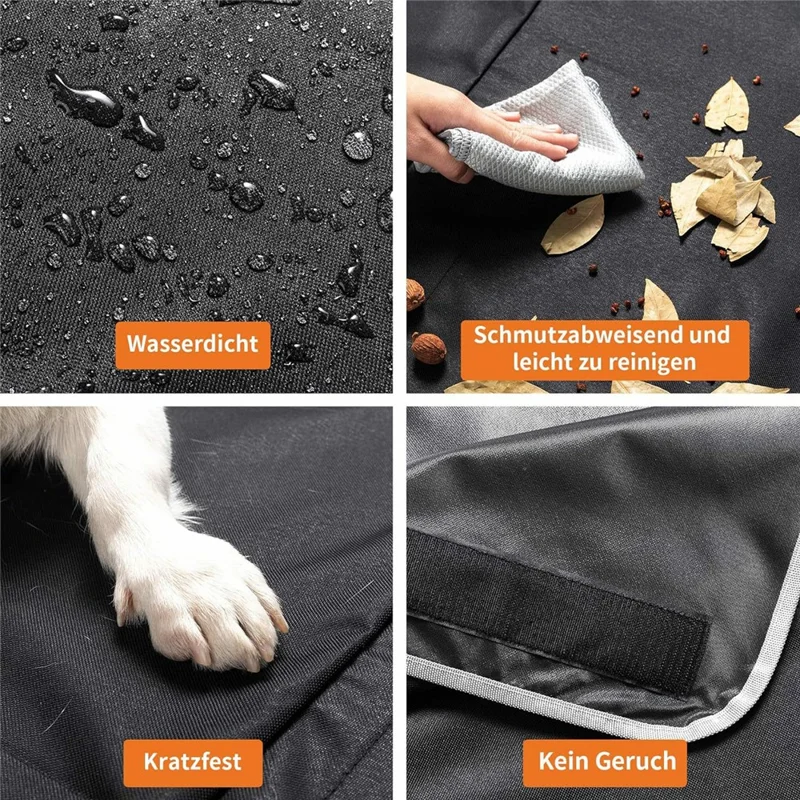 Wasserdicht

Schmutzabweisend und leicht zu reinigen

Kratzfest

Kein Geruch