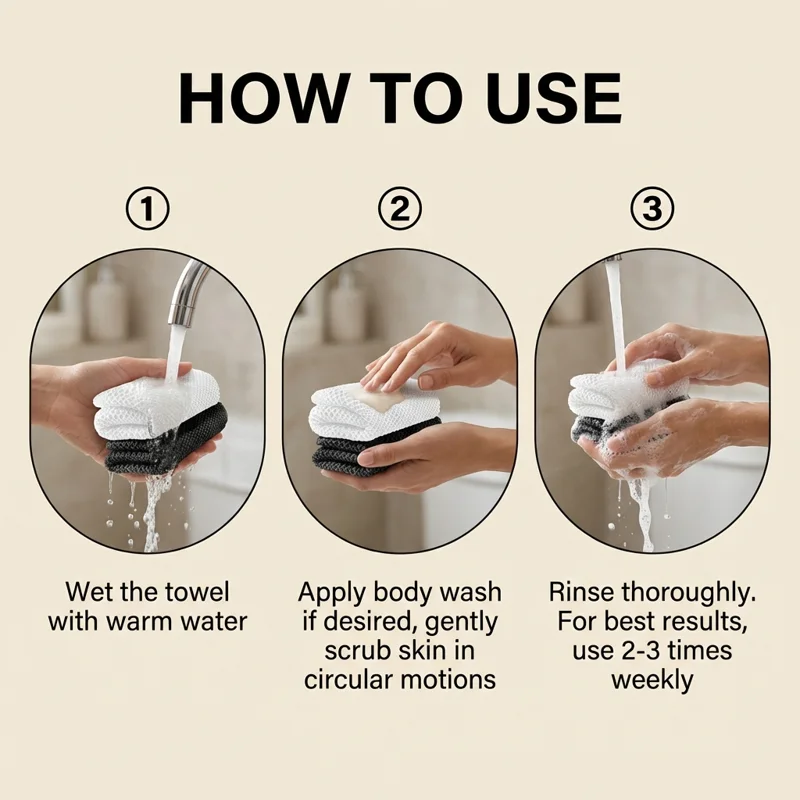 HOW TO USE

①

Wet the towel with warm water

②

Apply body wash if desired, gently scrub skin in circular motions

③

Rinse thoroughly. For best results, use 2-3 times weekly