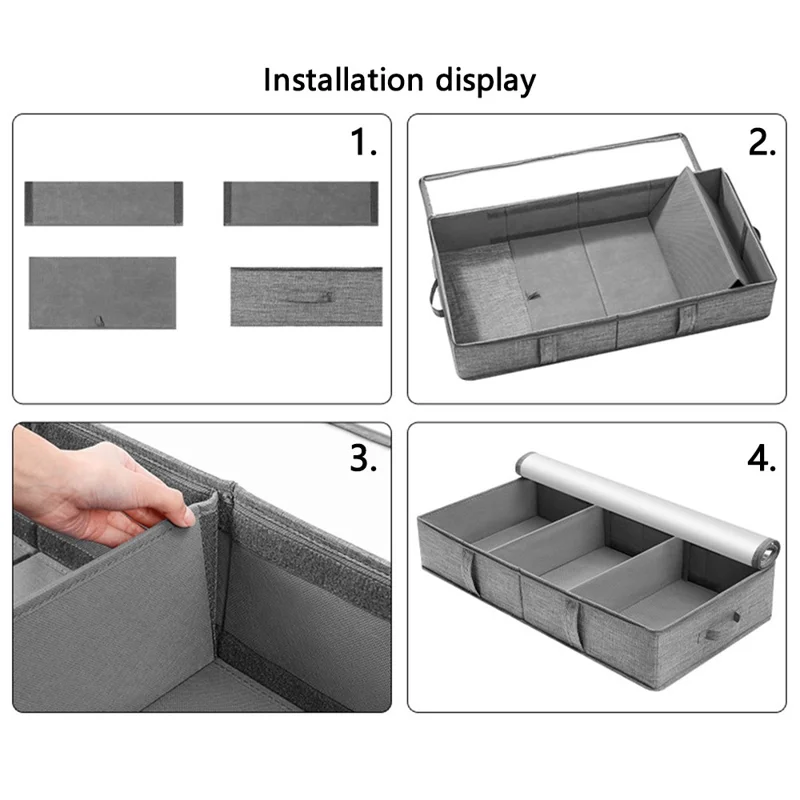 Installation display

1.

2.

3.

4.