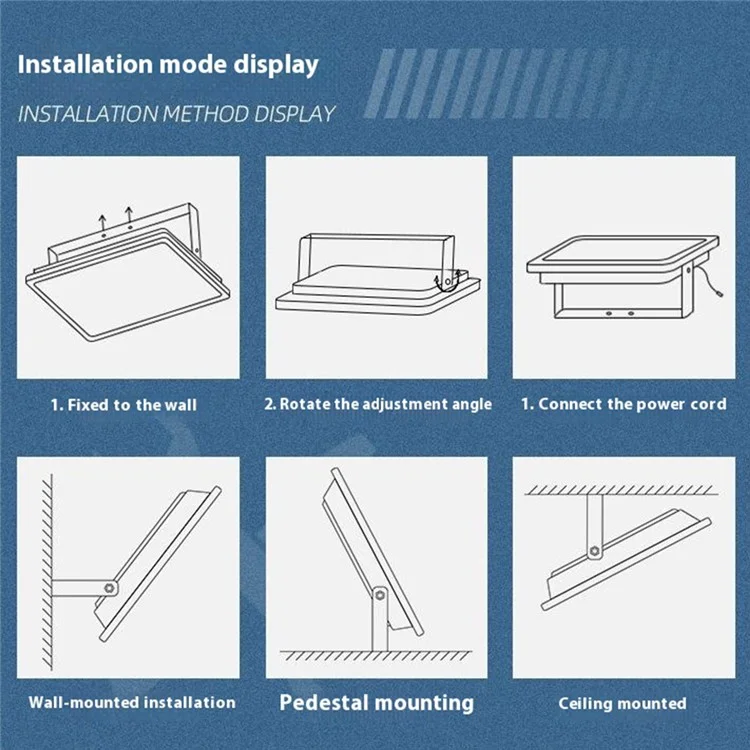 Installation mode display

INSTALLATION METHOD DISPLAY

1. Fixed to the wall

2. Rotate the adjustment angle

1. Connect the power cord

Wall-mounted installation

Pedestal mounting

Ceiling mounted