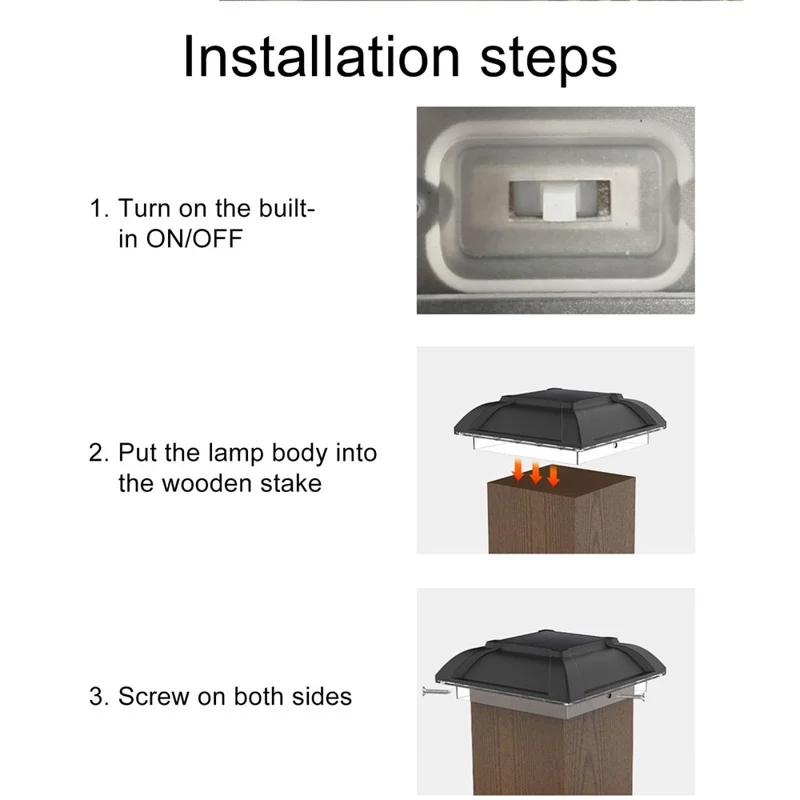 Installation steps

1. Turn on the built-in ON/OFF

2. Put the lamp body into the wooden stake

3. Screw on both sides