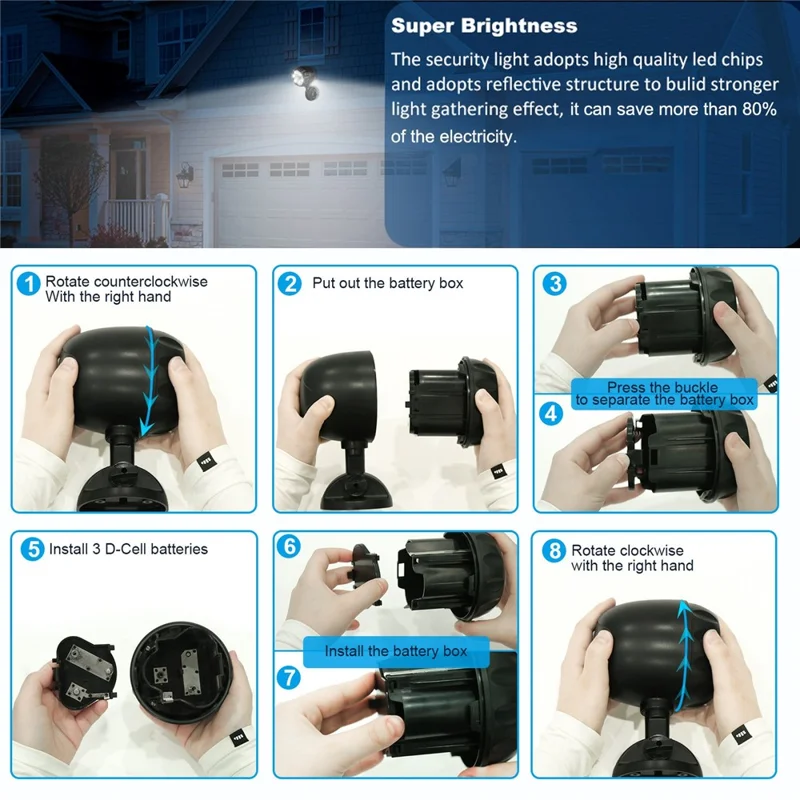 Super Brightness

The security light adopts high quality led chips and adopts reflective structure to bulid stronger light gathering effect, it can save more than 80% of the electricity.

1 Rotate counterclockwise With the right hand

2 Put out the battery box

3

Press the buckle to separate the battery box

4

5 Install 3 D-Cell batteries

6

Install the battery box

7

8 Rotate clockwise with the right hand