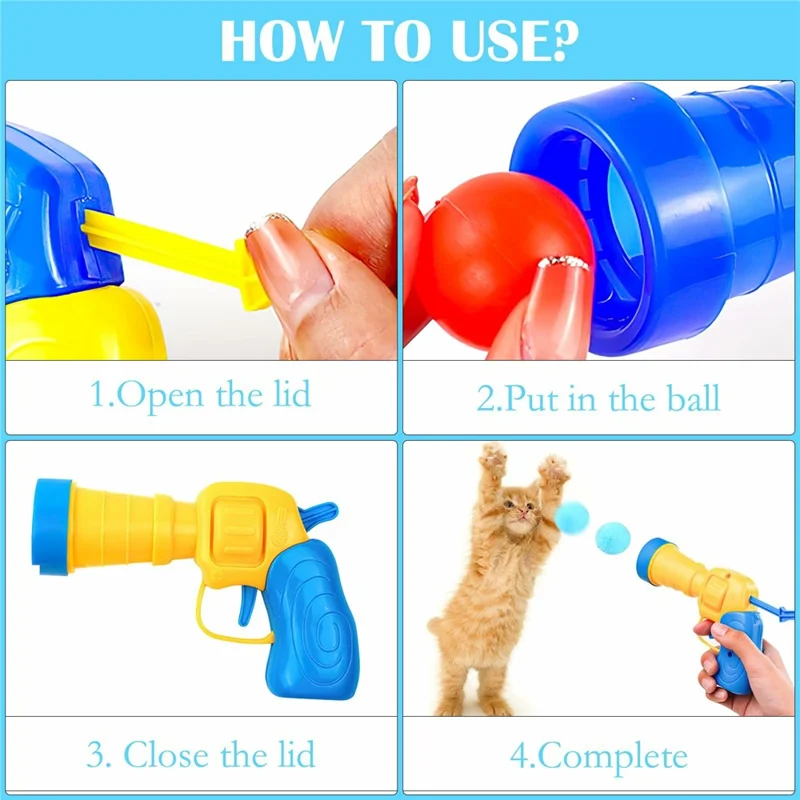 HOW TO USE?

1.Open the lid

2.Put in the ball

3. Close the lid

4.Complete