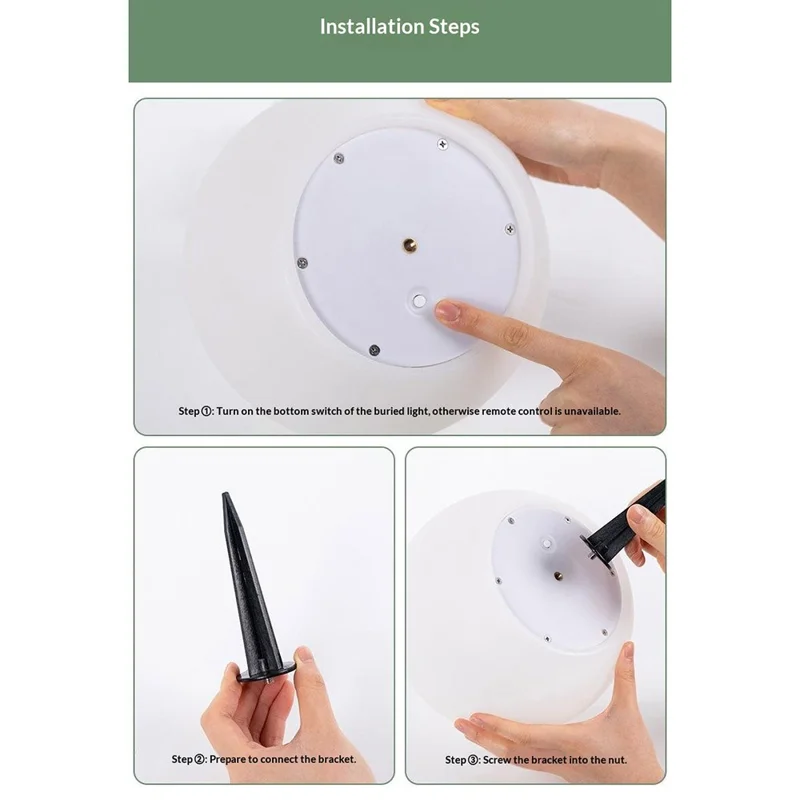 Installation Steps

Step①: Turn on the bottom switch of the buried light, otherwise remote control is unavailable.

Step②: Prepare to connect the bracket.

Step③: Screw the bracket into the nut.