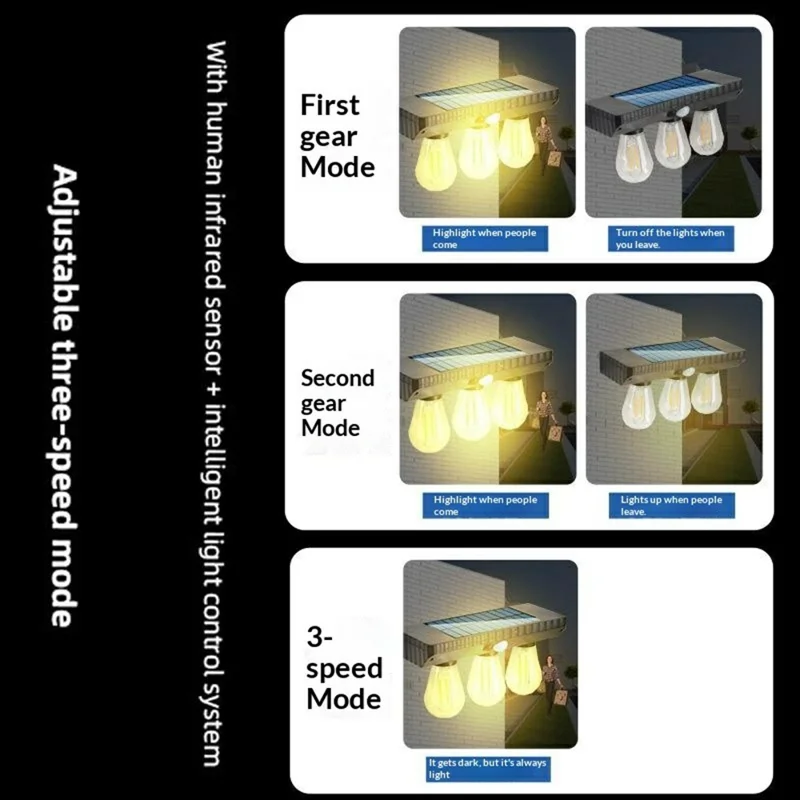 Adjustable three-speed mode

With human infrared sensor + intelligent light control system

First gear Mode

Highlight when people come

Turn off the lights when you leave.

Second gear Mode

Highlight when people come

Lights up when people leave.

3-speed Mode

It gets dark, but it's always light