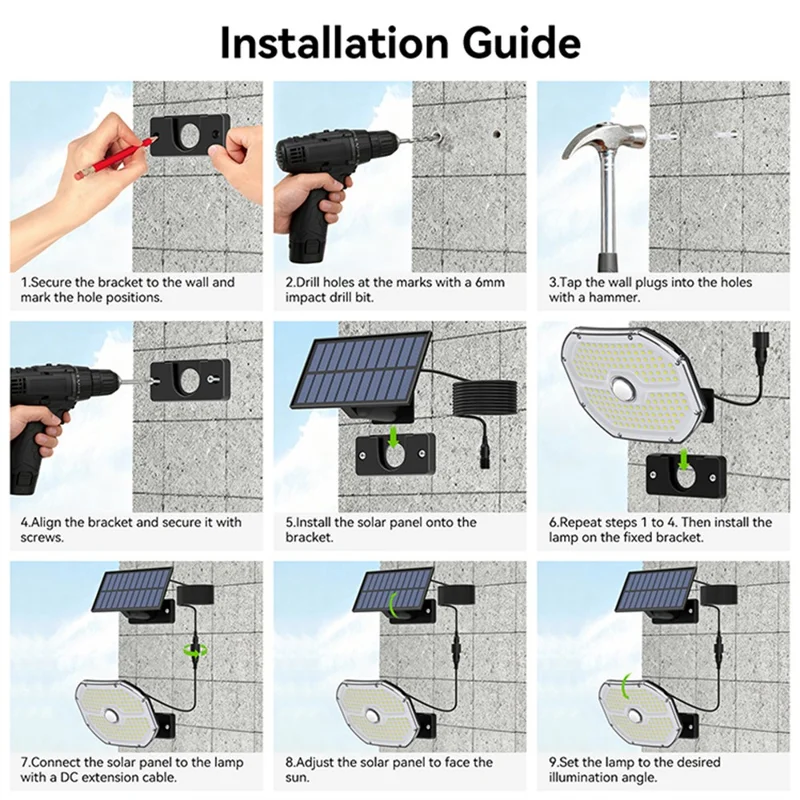 Installation Guide

1.Secure the bracket to the wall and mark the hole positions.

2.Drill holes at the marks with a 6mm impact drill bit.

3.Tap the wall plugs into the holes with a hammer.

4.Align the bracket and secure it with screws.

5.Install the solar panel onto the bracket.

6.Repeat steps 1 to 4. Then install the lamp on the fixed bracket.

7.Connect the solar panel to the lamp with a DC extension cable.

8.Adjust the solar panel to face the sun.

9.Set the lamp to the desired illumination angle.