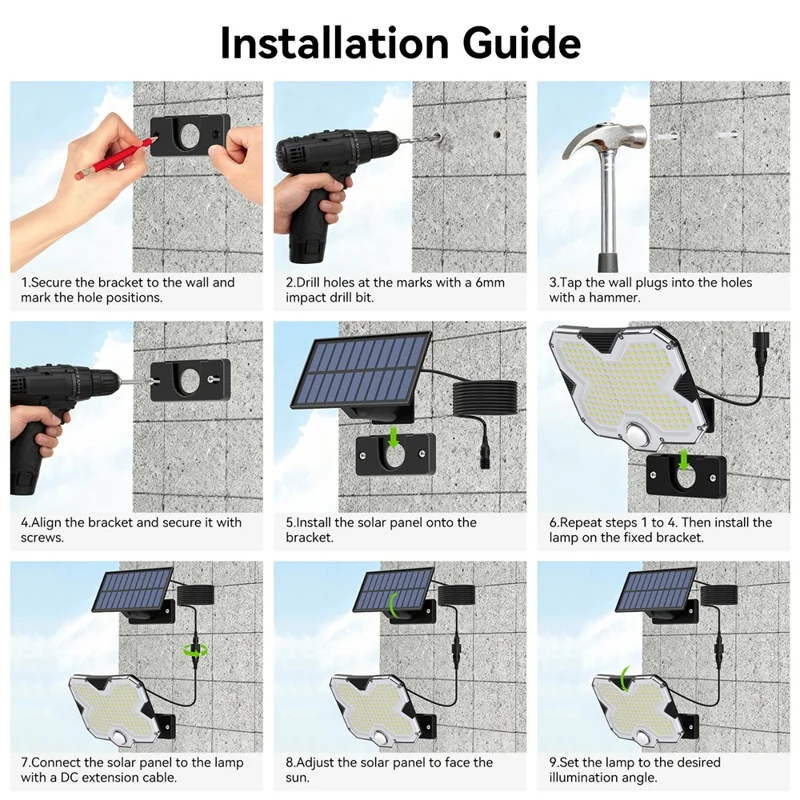 Installation Guide

1.Secure the bracket to the wall and mark the hole positions.

2.Drill holes at the marks with a 6mm impact drill bit.

3.Tap the wall plugs into the holes with a hammer.

4.Align the bracket and secure it with screws.

5.Install the solar panel onto the bracket.

6.Repeat steps 1 to 4. Then install the lamp on the fixed bracket.

7.Connect the solar panel to the lamp with a DC extension cable.

8.Adjust the solar panel to face the sun.

9.Set the lamp to the desired illumination angle.