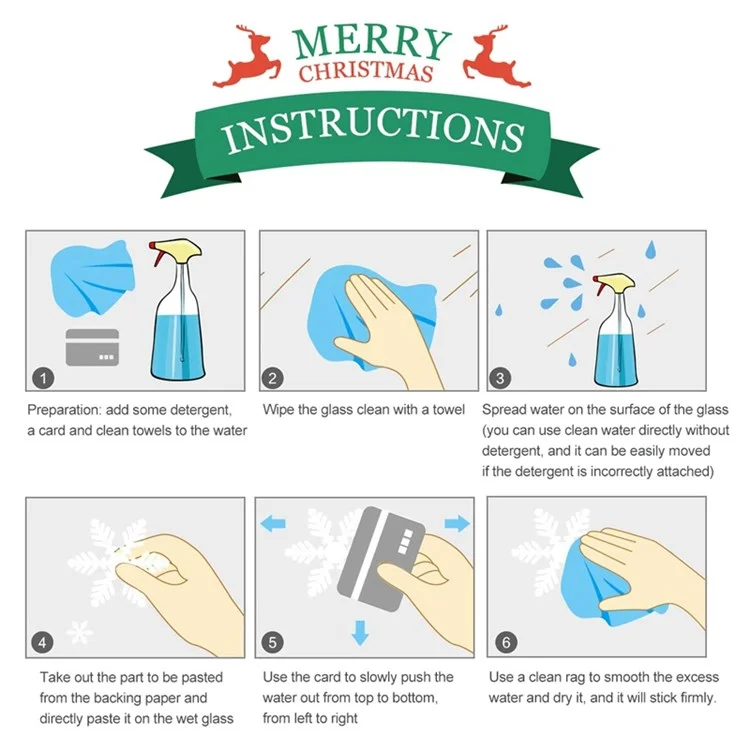 MERRY CHRISTMAS

INSTRUCTIONS

1

Preparation: add some detergent, a card and clean towels to the water

2

Wipe the glass clean with a towel

3

Spread water on the surface of the glass (you can use clean water directly without detergent, and it can be easily moved if the detergent is incorrectly attached)

4

Take out the part to be pasted from the backing paper and directly paste it on the wet glass

5

Use the card to slowly push the water out from top to bottom, from left to right

6

Use a clean rag to smooth the excess water and dry it, and it will stick firmly.