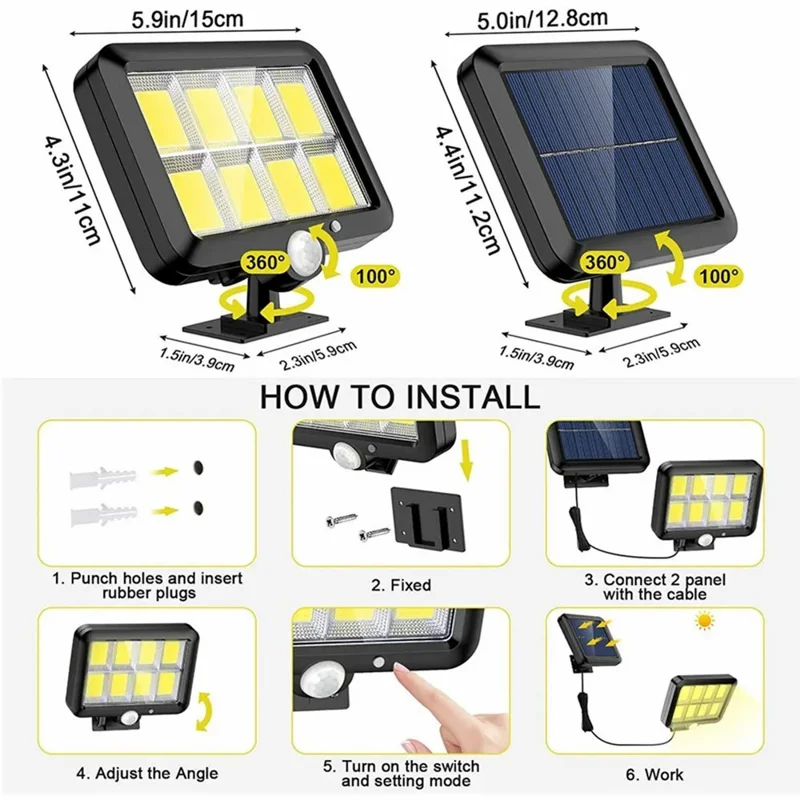 5.9in/15cm

4.3in/11cm

360°

100°

1.5in/3.9cm

2.3in/5.9cm

5.0in/12.8cm

4.4in/11.2cm

360°

100°

1.5in/3.9cm

2.3in/5.9cm

HOW TO INSTALL

1. Punch holes and insert rubber plugs

2. Fixed

3. Connect 2 panel with the cable

4. Adjust the Angle

5. Turn on the switch and setting mode

6. Work