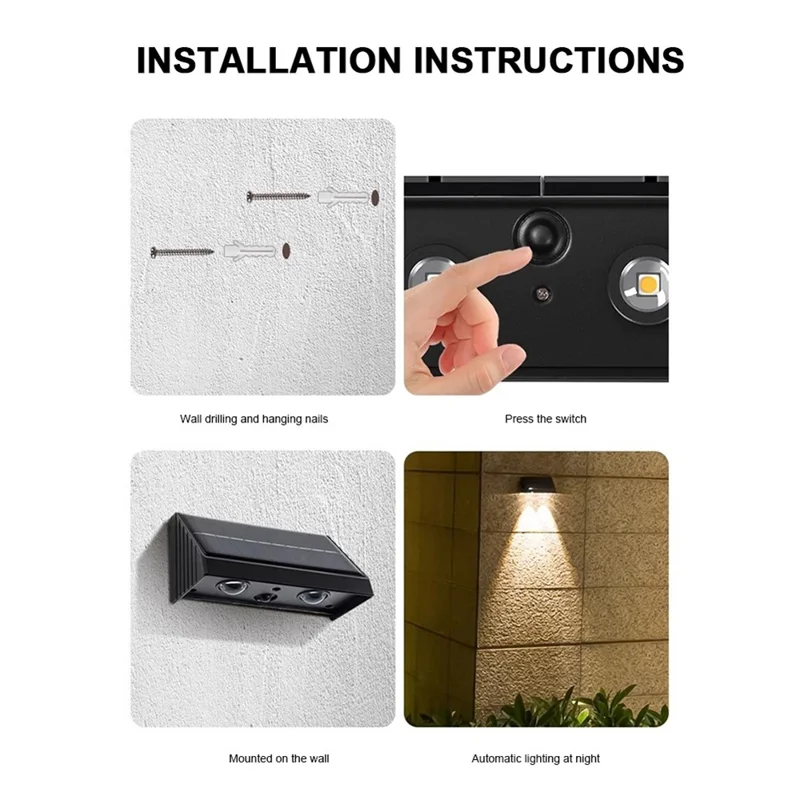 INSTALLATION INSTRUCTIONS

Wall drilling and hanging nails

Press the switch

Mounted on the wall

Automatic lighting at night