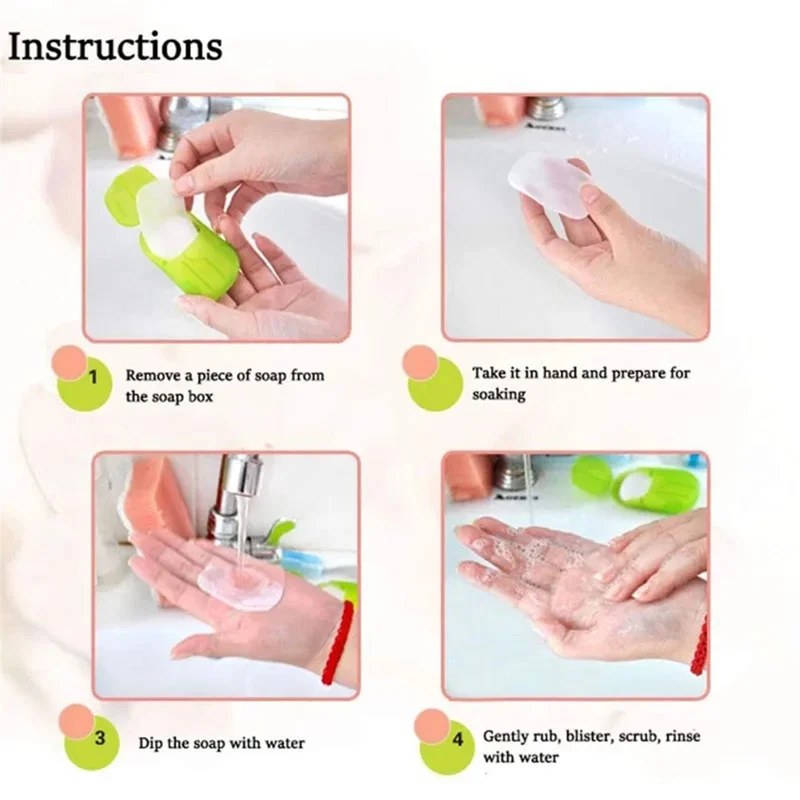 Instructions

1 Remove a piece of soap from the soap box

Take it in hand and prepare for soaking

3 Dip the soap with water

4 Gently rub, blister, scrub, rinse with water