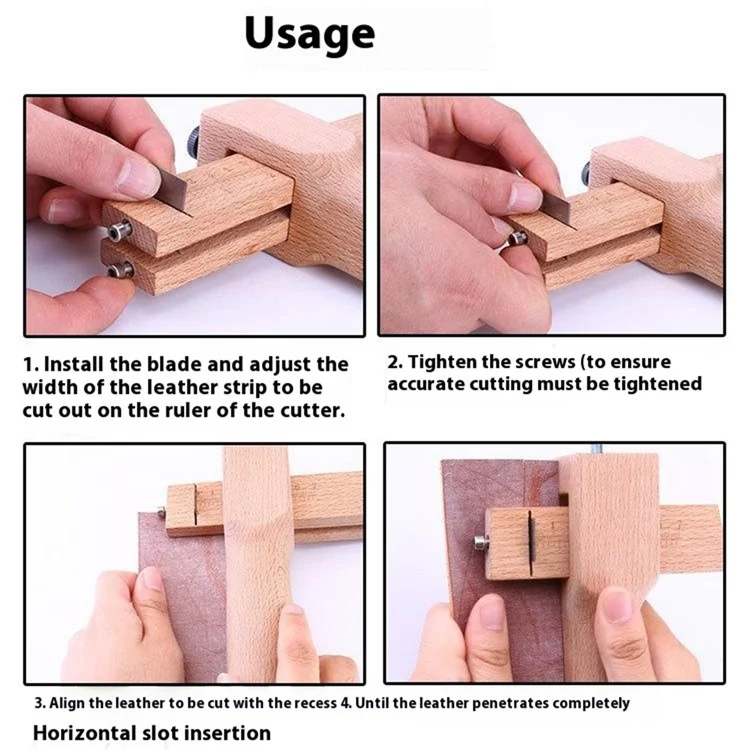 Usage

1. Install the blade and adjust the width of the leather strip to be cut out on the ruler of the cutter.

2. Tighten the screws (to ensure accurate cutting must be tightened

3. Align the leather to be cut with the recess 4. Until the leather penetrates completely

Horizontal slot insertion