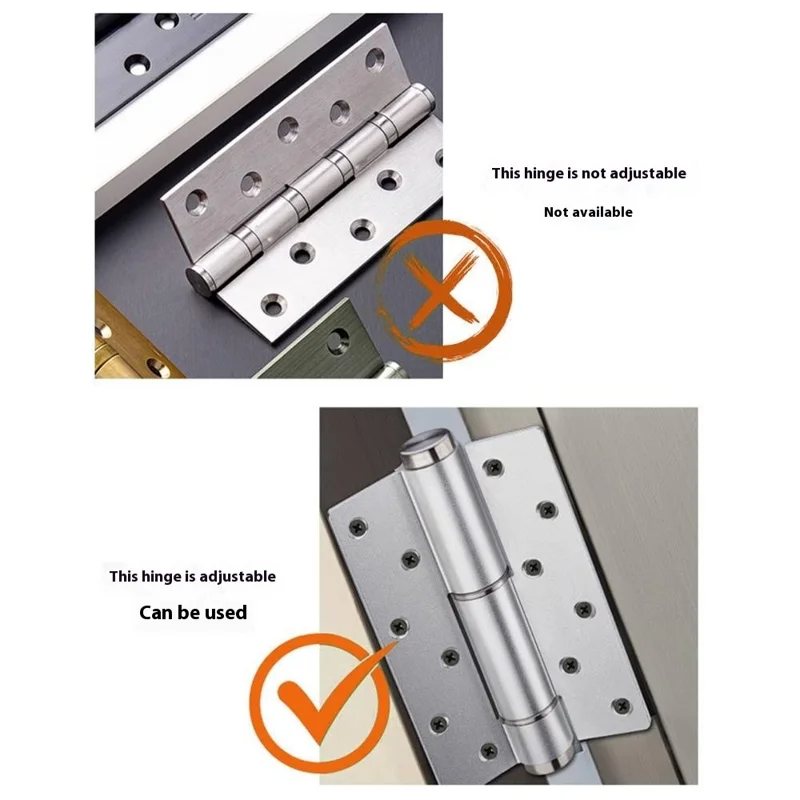 This hinge is not adjustable

Not available

This hinge is adjustable

Can be used