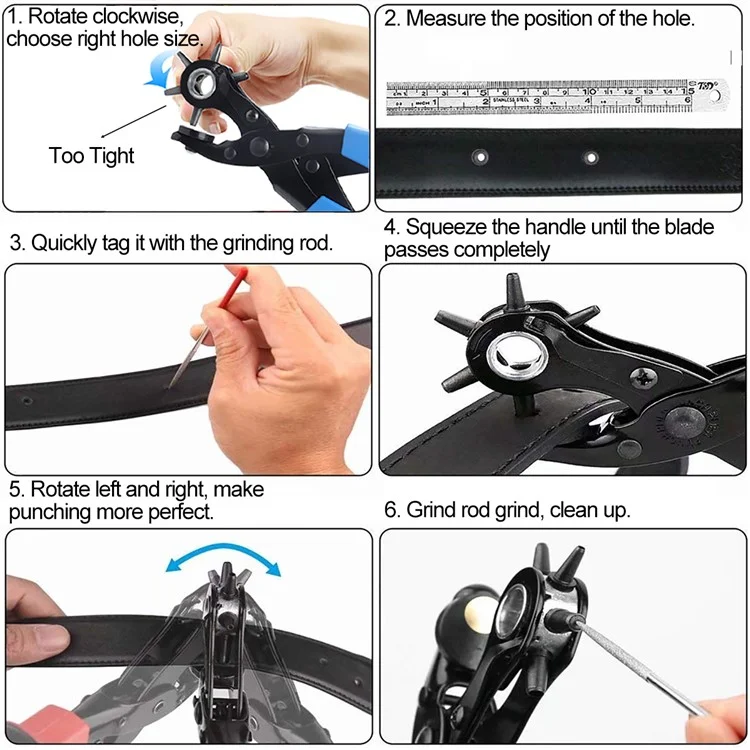 1. Rotate clockwise, choose right hole size.

Too Tight

2. Measure the position of the hole.

cm 1 2 3 4 5 6 7 8 9 10 11 12 13 14 15
INCH 1 2 STAINLESS STEEL 3 4 5 6

3. Quickly tag it with the grinding rod.

4. Squeeze the handle until the blade passes completely

5. Rotate left and right, make punching more perfect.

6. Grind rod grind, clean up.