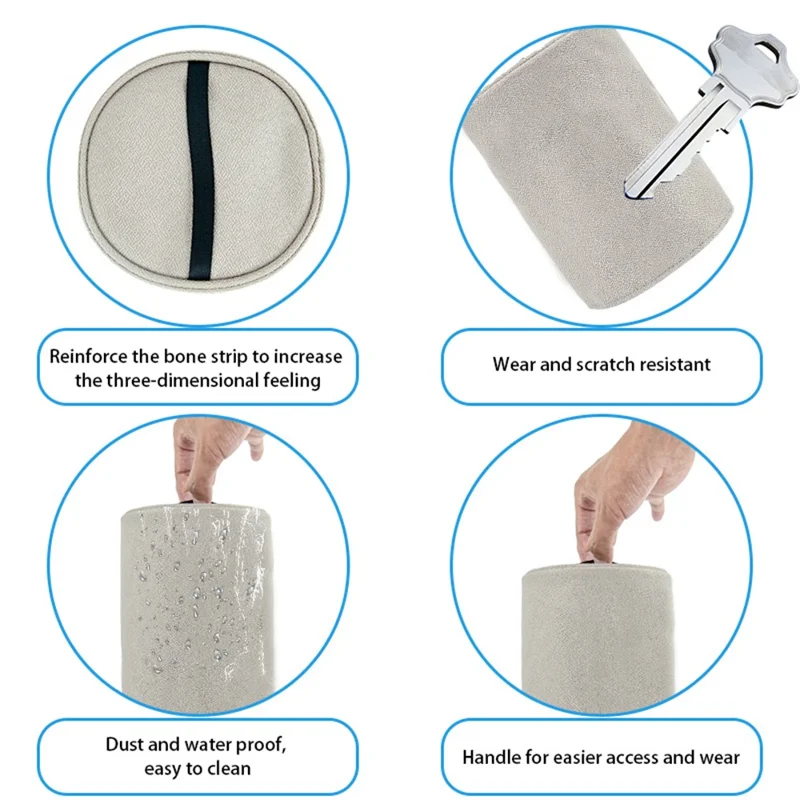 Reinforce the bone strip to increase the three-dimensional feeling

Wear and scratch resistant

Dust and water proof, easy to clean

Handle for easier access and wear