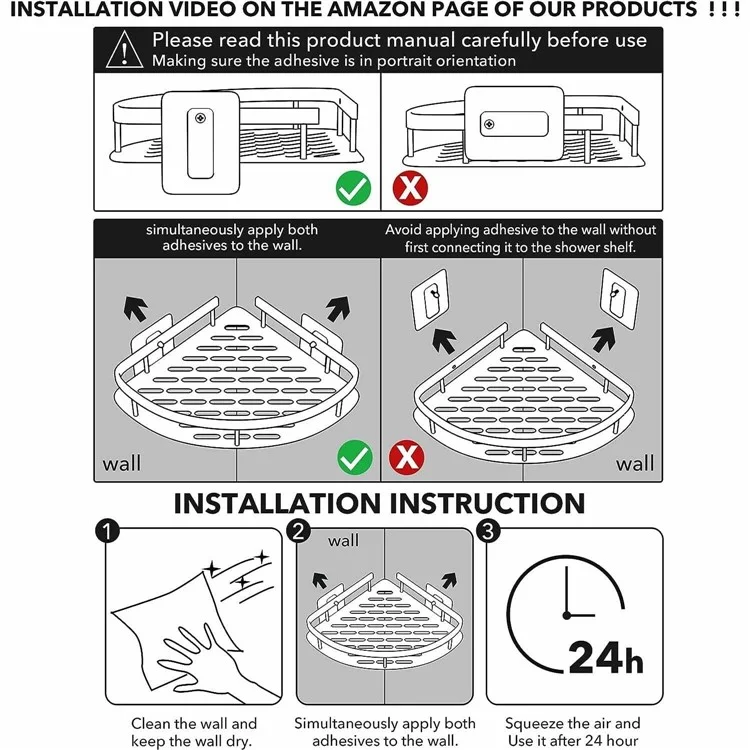 INSTALLATION VIDEO ON THE AMAZON PAGE OF OUR PRODUCTS !!!

Please read this product manual carefully before use
Making sure the adhesive is in portrait orientation

simultaneously apply both adhesives to the wall.

Avoid applying adhesive to the wall without first connecting it to the shower shelf.

wall

wall

INSTALLATION INSTRUCTION

1

2 wall

3

24h

Clean the wall and keep the wall dry.

Simultaneously apply both adhesives to the wall.

Squeeze the air and Use it after 24 hour