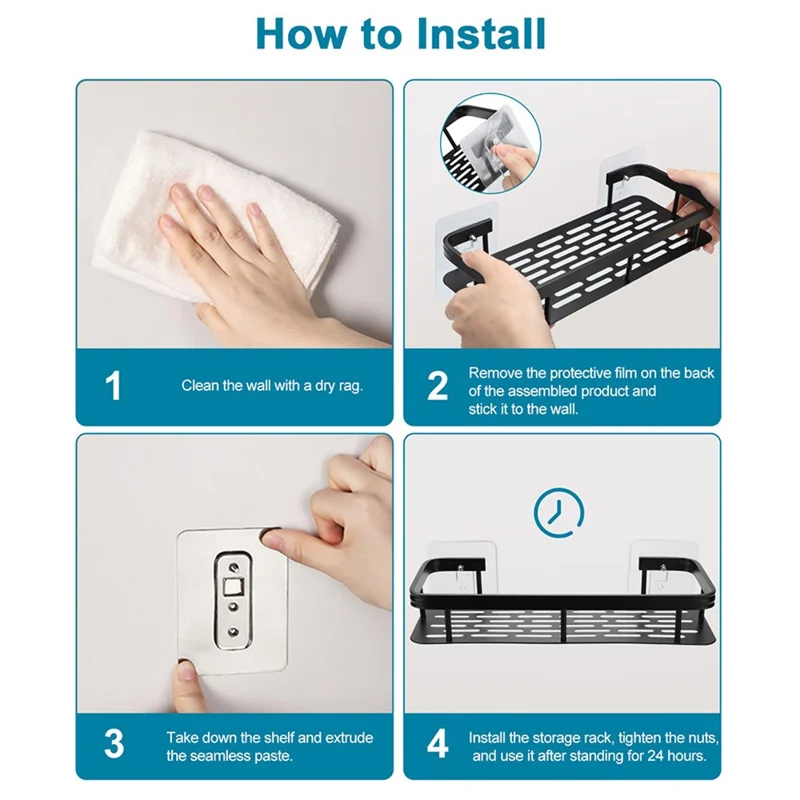 How to Install

1 Clean the wall with a dry rag.

2 Remove the protective film on the back of the assembled product and stick it to the wall.

3 Take down the shelf and extrude the seamless paste.

4 Install the storage rack, tighten the nuts, and use it after standing for 24 hours.