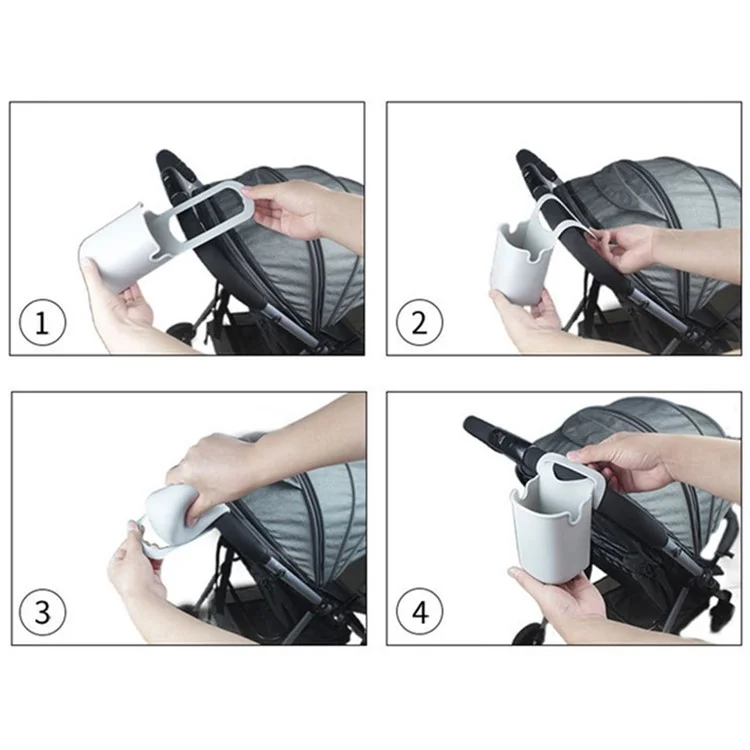 1

2

3

4