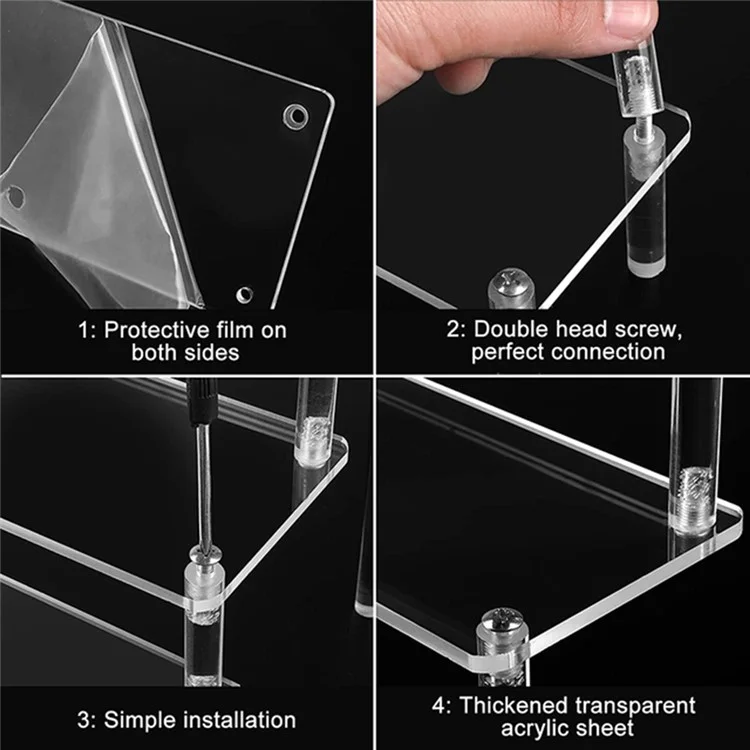 1: Protective film on both sides

2: Double head screw, perfect connection

3: Simple installation

4: Thickened transparent acrylic sheet