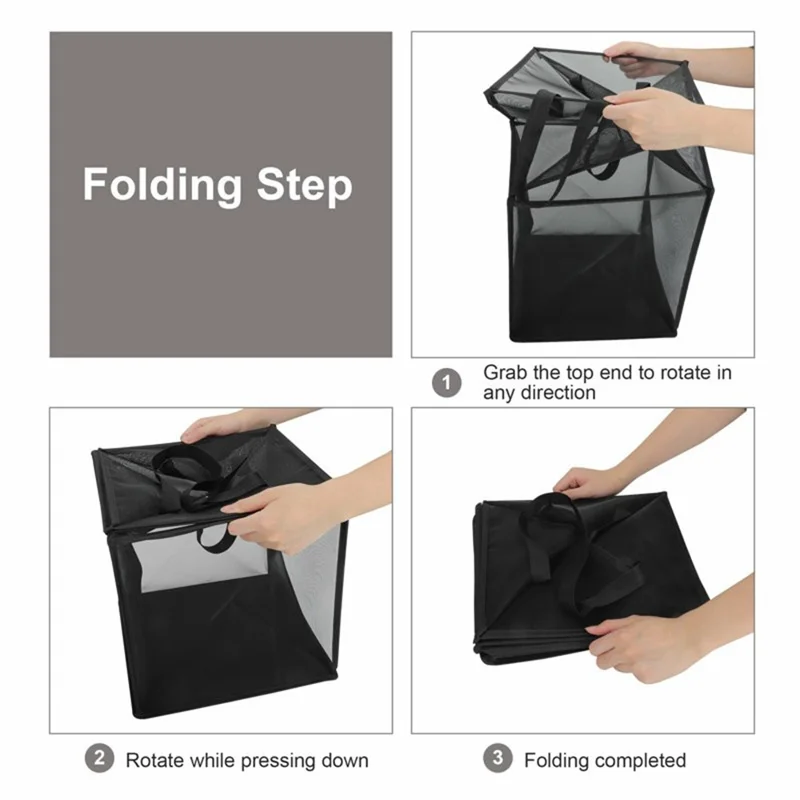 Folding Step

1 Grab the top end to rotate in any direction

2 Rotate while pressing down

3 Folding completed