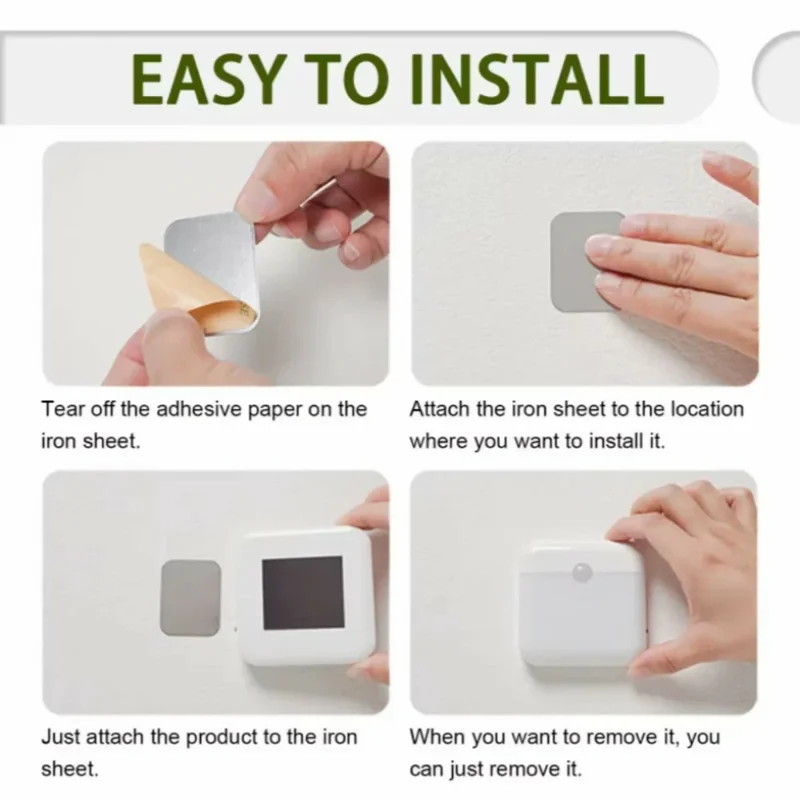 EASY TO INSTALL

Tear off the adhesive paper on the iron sheet.

Attach the iron sheet to the location where you want to install it.

Just attach the product to the iron sheet.

When you want to remove it, you can just remove it.