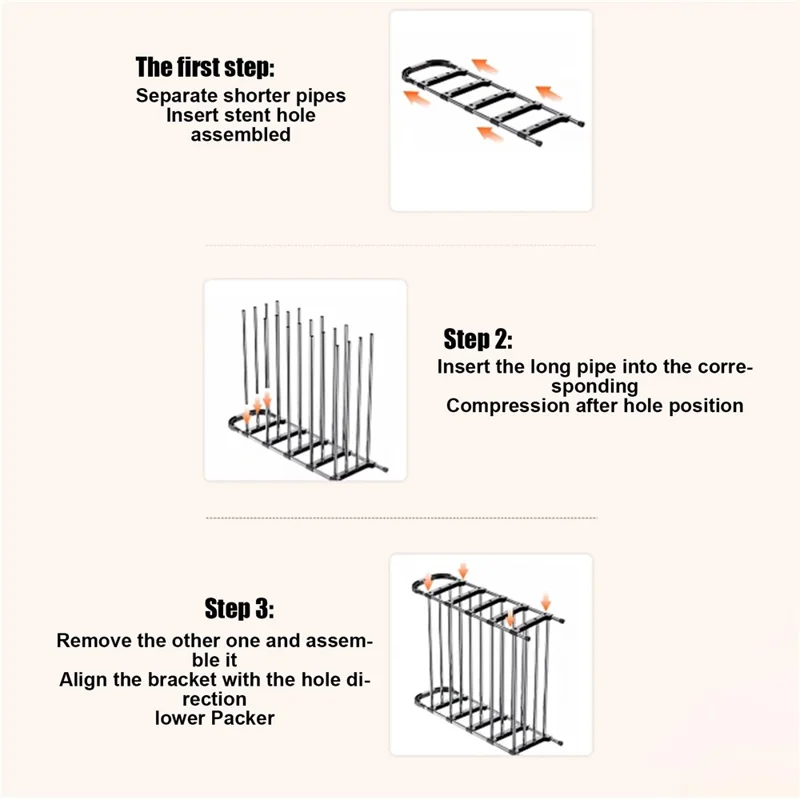 The first step:

Separate shorter pipes
Insert stent hole
assembled

Step 2:

Insert the long pipe into the corresponding
Compression after hole position

Step 3:

Remove the other one and assemble it
Align the bracket with the hole direction
lower Packer