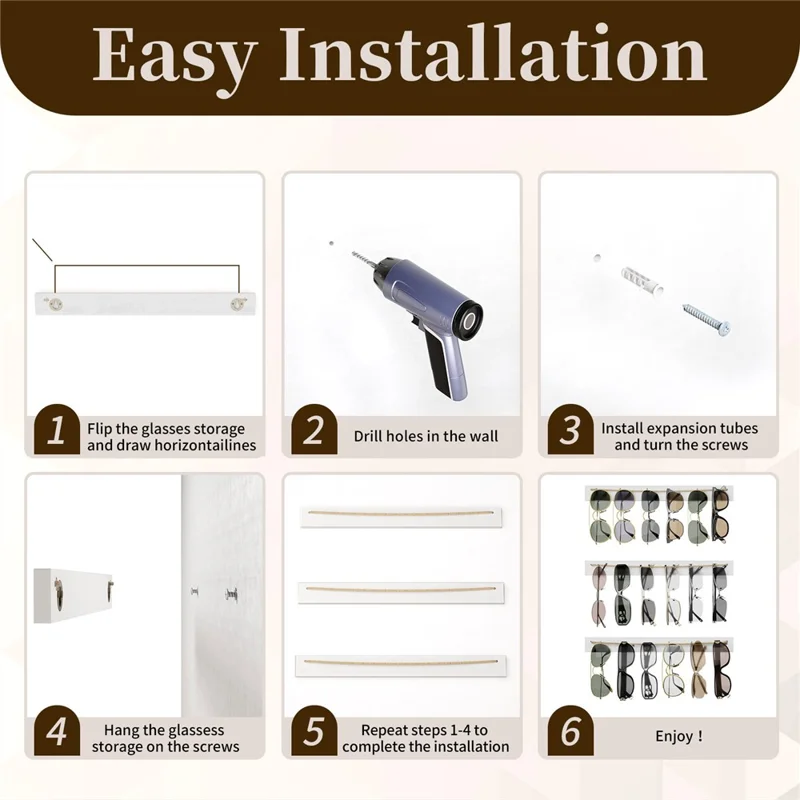 Easy Installation

1 Flip the glasses storage and draw horizontailines

2 Drill holes in the wall

3 Install expansion tubes and turn the screws

4 Hang the glassess storage on the screws

5 Repeat steps 1-4 to complete the installation

6 Enjoy !