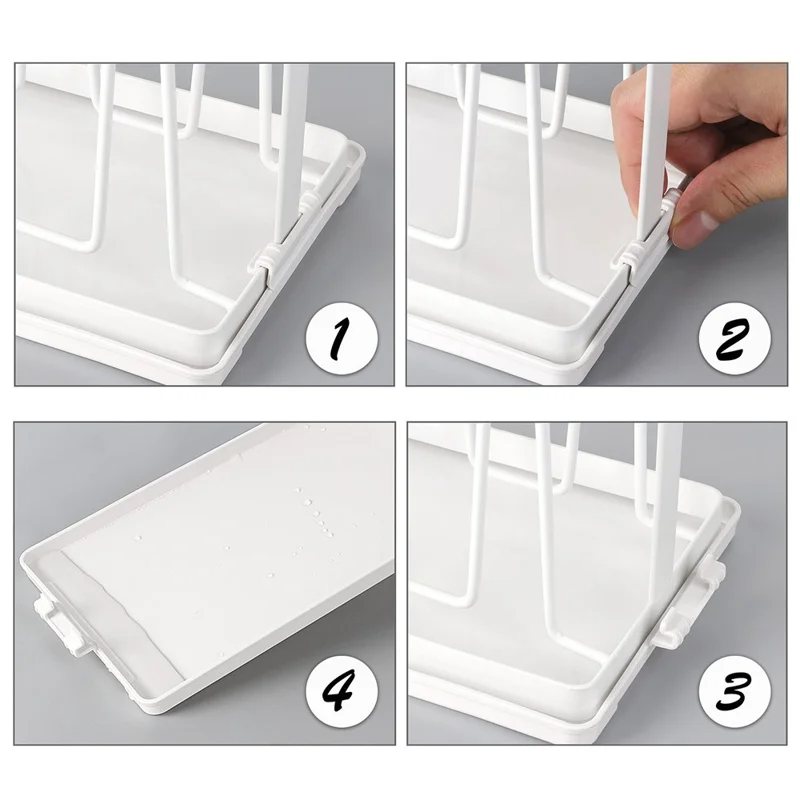 1

2

4

3