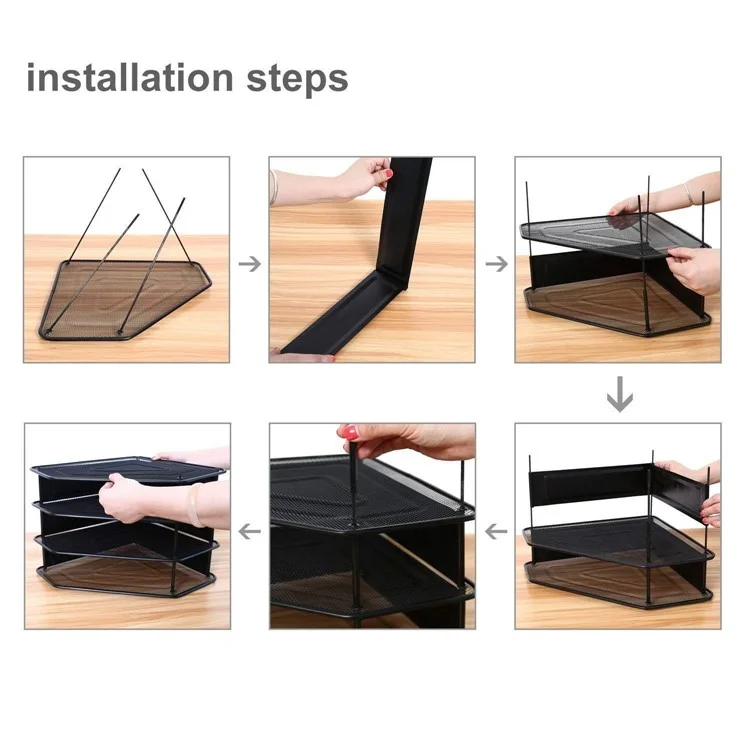 installation steps