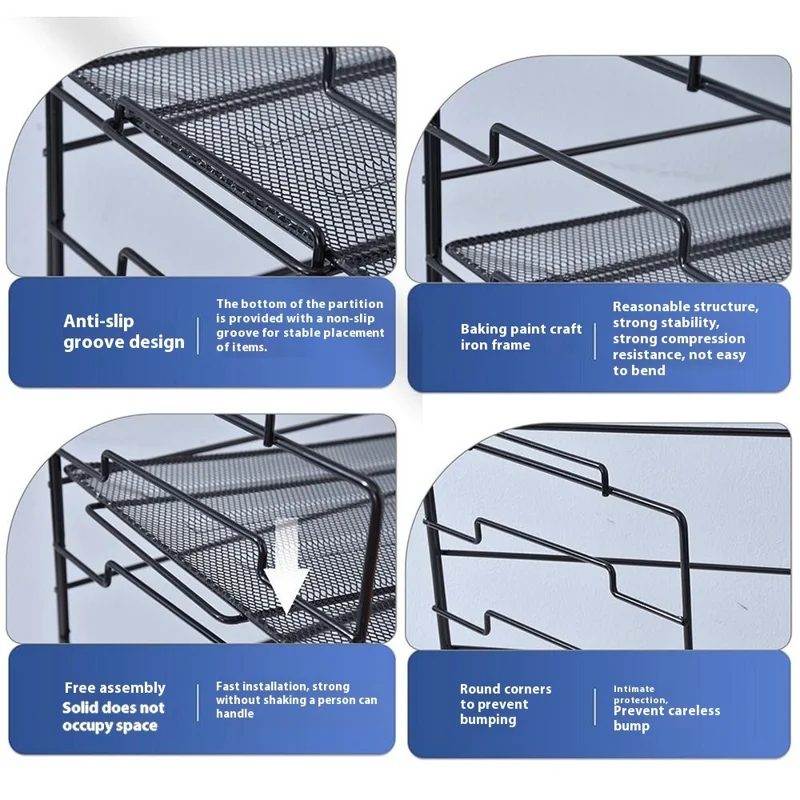 Anti-slip groove design

The bottom of the partition is provided with a non-slip groove for stable placement of items.

Baking paint craft iron frame

Reasonable structure, strong stability, strong compression resistance, not easy to bend

Free assembly
Solid does not occupy space

Fast installation, strong without shaking a person can handle

Round corners to prevent bumping

Intimate protection,
Prevent careless bump