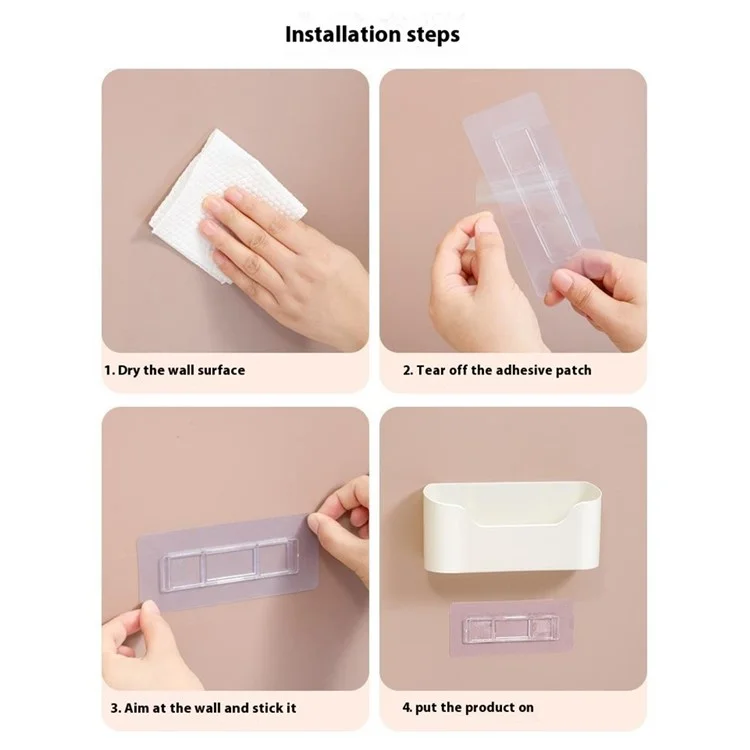 Installation steps

1. Dry the wall surface

2. Tear off the adhesive patch

3. Aim at the wall and stick it

4. put the product on