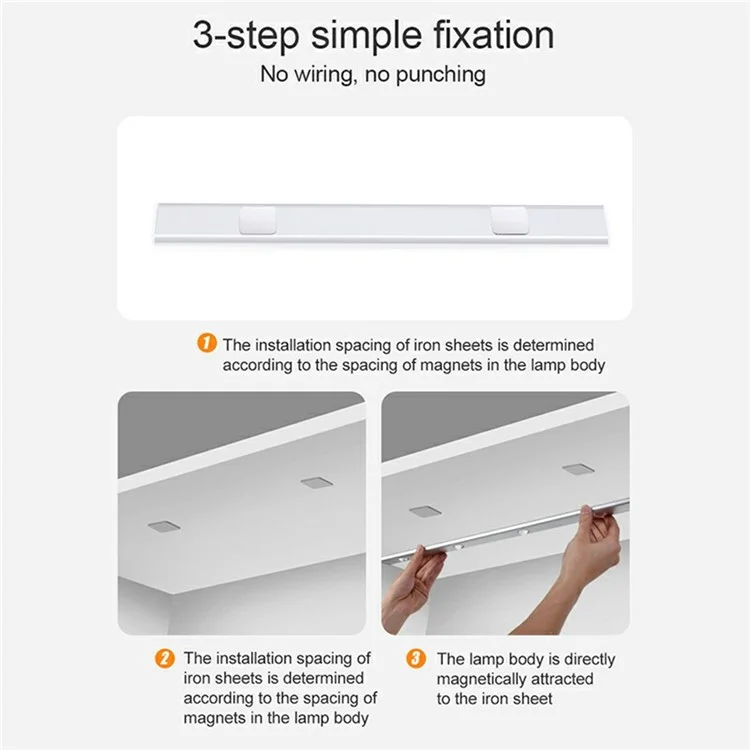 3-step simple fixation

No wiring, no punching

1 The installation spacing of iron sheets is determined according to the spacing of magnets in the lamp body

2 The installation spacing of iron sheets is determined according to the spacing of magnets in the lamp body

3 The lamp body is directly magnetically attracted to the iron sheet