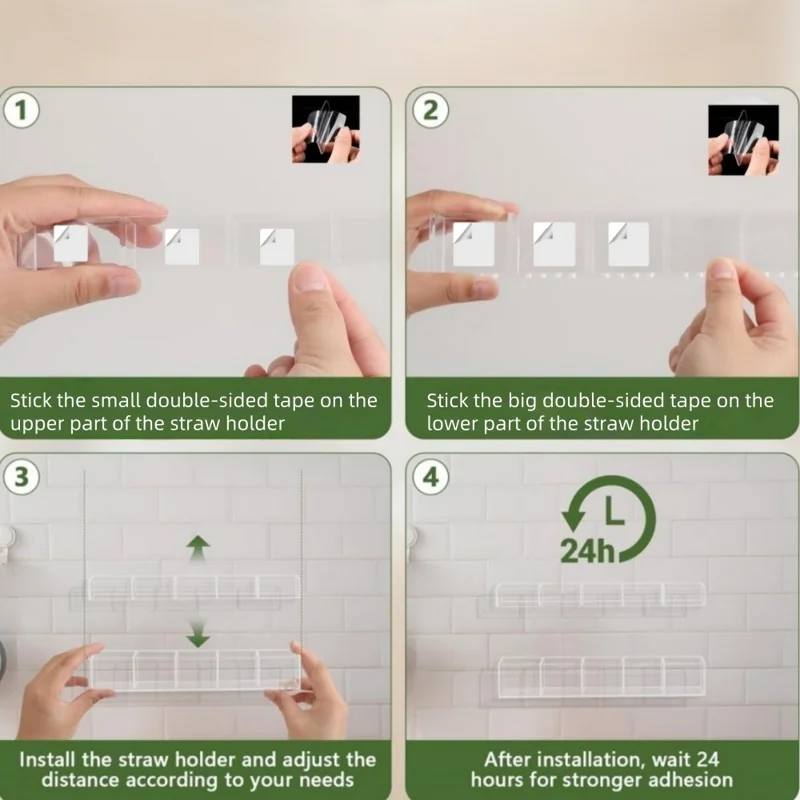 1

Stick the small double-sided tape on the upper part of the straw holder

2

Stick the big double-sided tape on the lower part of the straw holder

3

Install the straw holder and adjust the distance according to your needs

4

24h

After installation, wait 24 hours for stronger adhesion