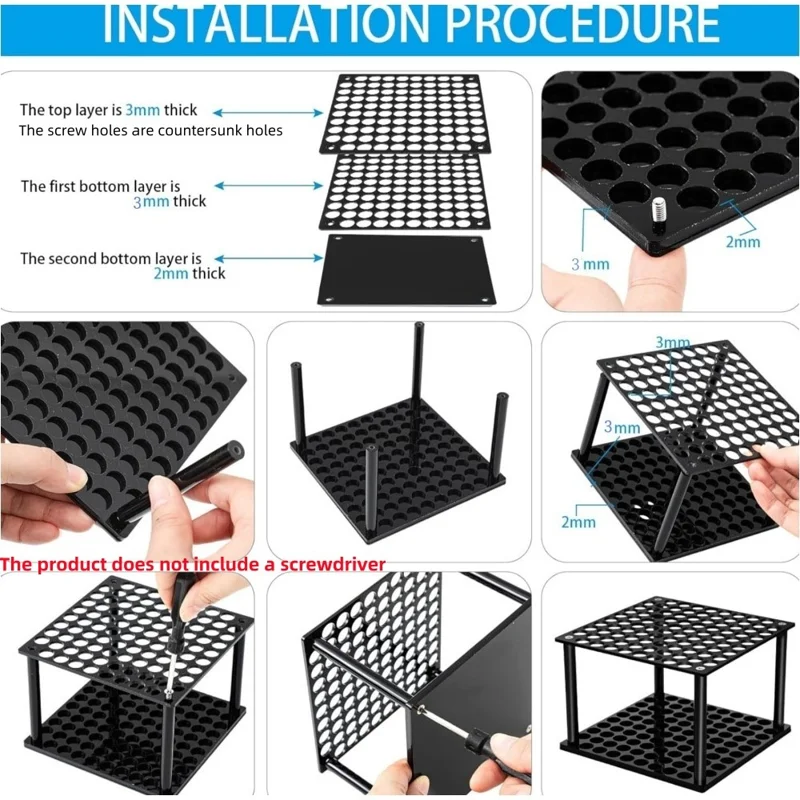 INSTALLATION PROCEDURE

The top layer is 3mm thick
The screw holes are countersunk holes

The first bottom layer is 3mm thick

The second bottom layer is 2mm thick

3 mm

2mm

3mm

3mm

2mm

The product does not include a screwdriver