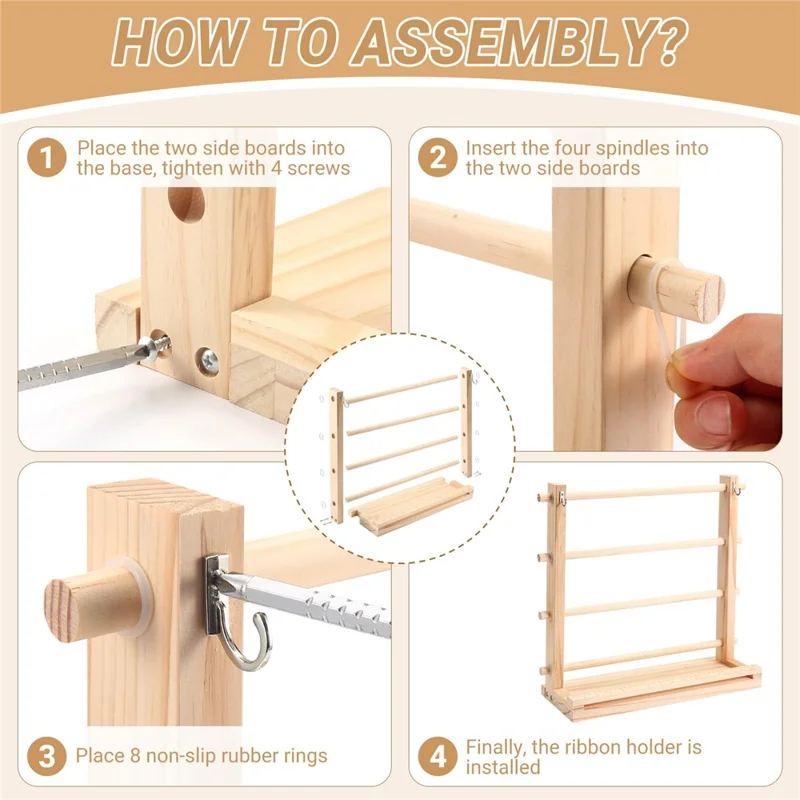 HOW TO ASSEMBLY?

1 Place the two side boards into the base, tighten with 4 screws

2 Insert the four spindles into the two side boards

3 Place 8 non-slip rubber rings

4 Finally, the ribbon holder is installed