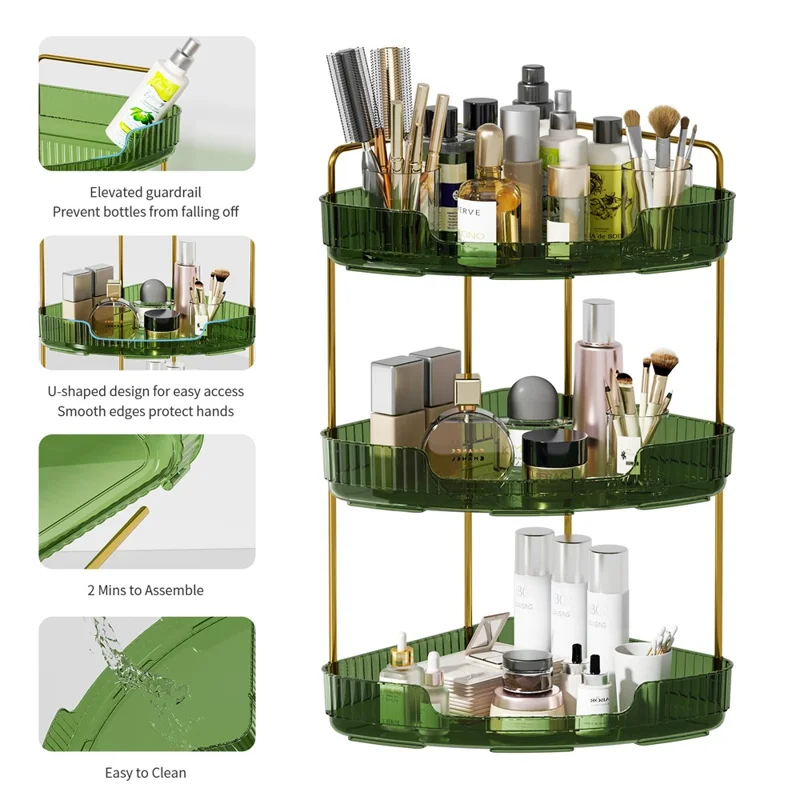 Elevated guardrail
Prevent bottles from falling off

U-shaped design for easy access
Smooth edges protect hands

2 Mins to Assemble

Easy to Clean