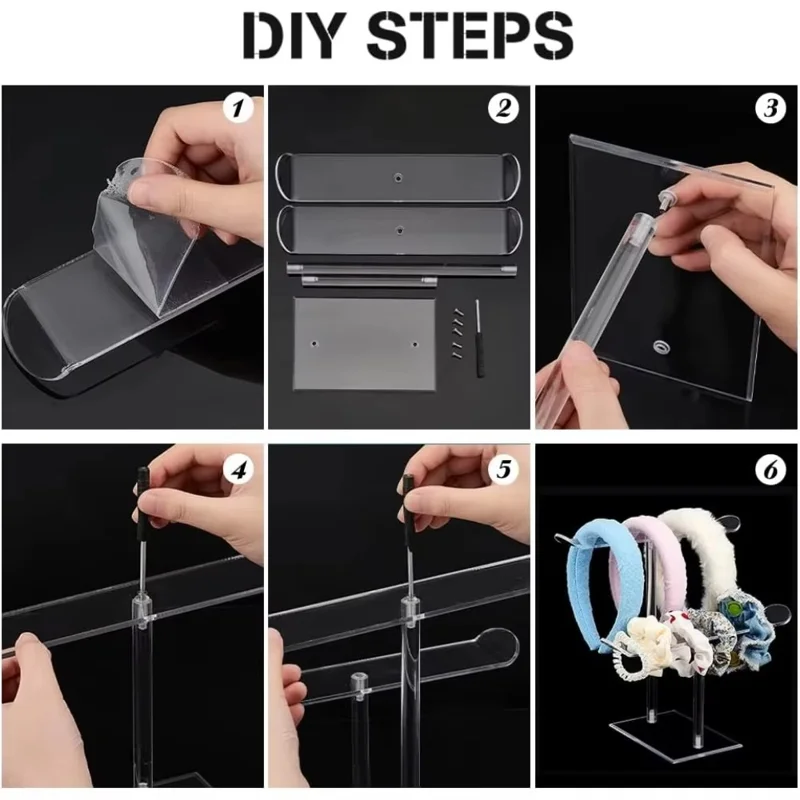 DIY STEPS

1

2

3

4

5

6