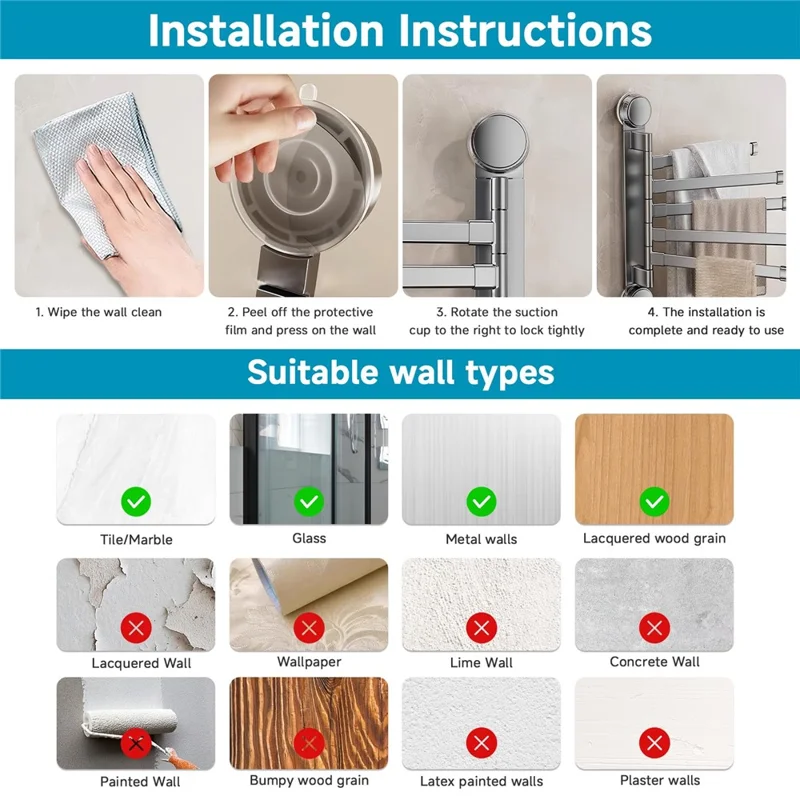 Installation Instructions

1. Wipe the wall clean

2. Peel off the protective film and press on the wall

3. Rotate the suction cup to the right to lock tightly

4. The installation is complete and ready to use

Suitable wall types

Tile/Marble

Glass

Metal walls

Lacquered wood grain

Lacquered Wall

Wallpaper

Lime Wall

Concrete Wall

Painted Wall

Bumpy wood grain

Latex painted walls

Plaster walls