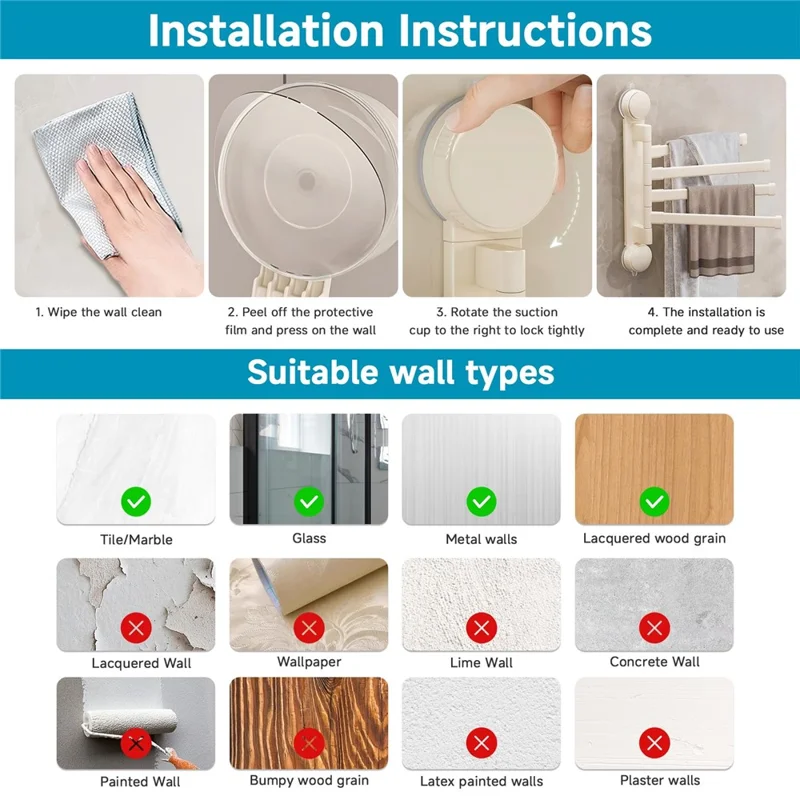 Installation Instructions

1. Wipe the wall clean

2. Peel off the protective film and press on the wall

3. Rotate the suction cup to the right to lock tightly

4. The installation is complete and ready to use

Suitable wall types

Tile/Marble

Glass

Metal walls

Lacquered wood grain

Lacquered Wall

Wallpaper

Lime Wall

Concrete Wall

Painted Wall

Bumpy wood grain

Latex painted walls

Plaster walls