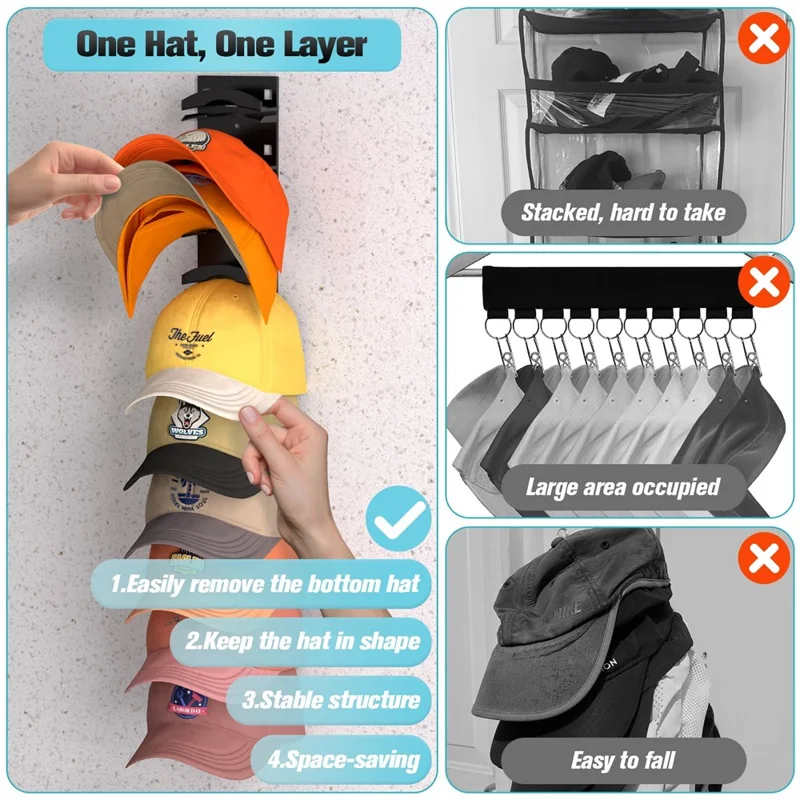 One Hat, One Layer

The Fuel

WOLVES

LABOR DAY

1.Easily remove the bottom hat

2.Keep the hat in shape

3.Stable structure

4.Space-saving

Stacked, hard to take

Large area occupied

NIKE

Easy to fall