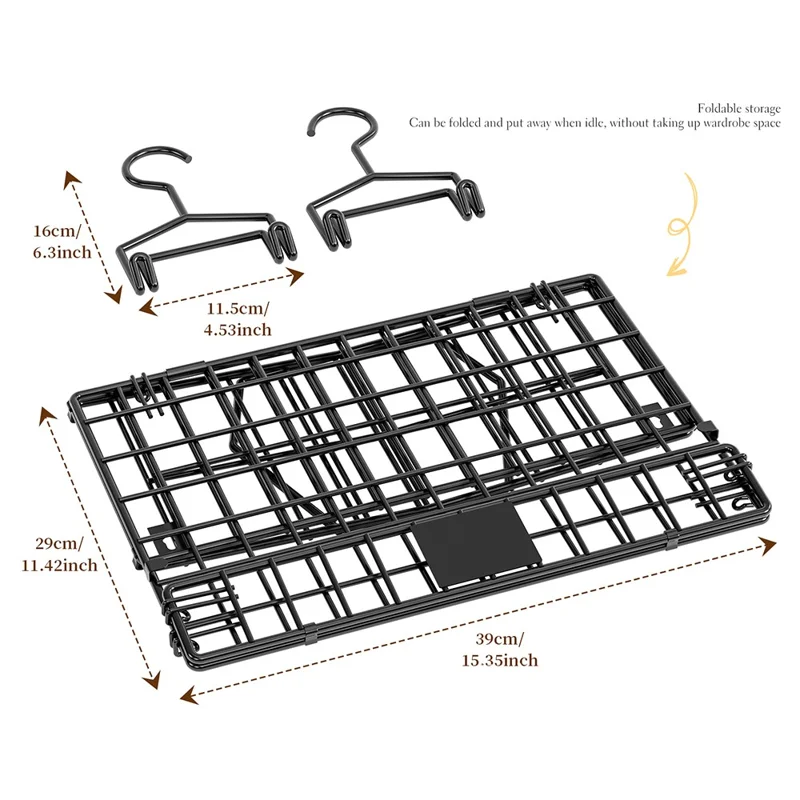 Foldable storage
Can be folded and put away when idle, without taking up wardrobe space

16cm/
6.3inch

11.5cm/
4.53inch

29cm/
11.42inch

39cm/
15.35inch