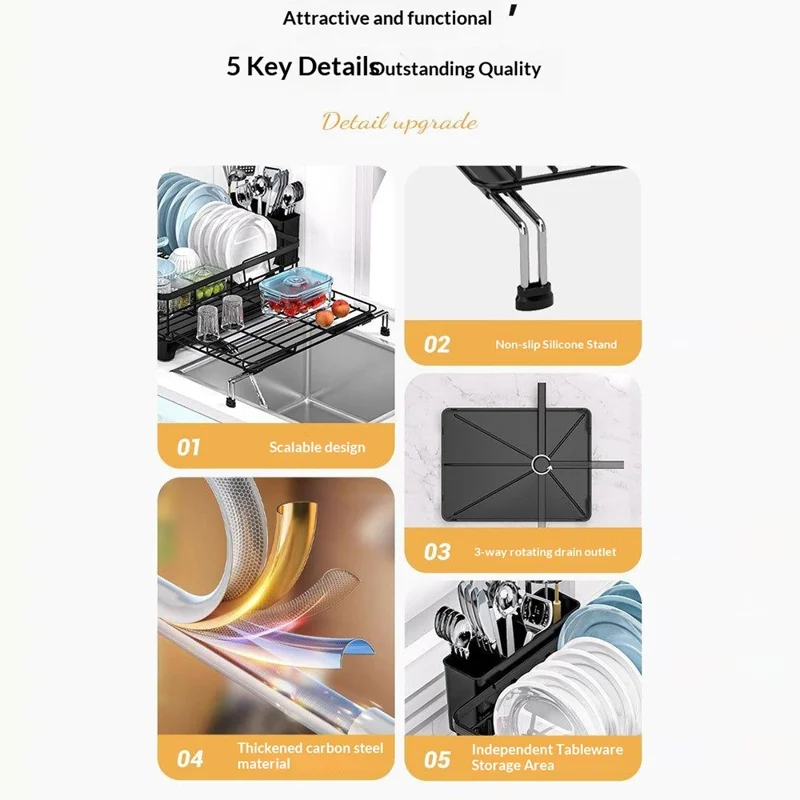 Attractive and functional '

5 Key Details Outstanding Quality

Detail upgrade

01 Scalable design

02 Non-slip Silicone Stand

03 3-way rotating drain outlet

04 Thickened carbon steel material

05 Independent Tableware Storage Area