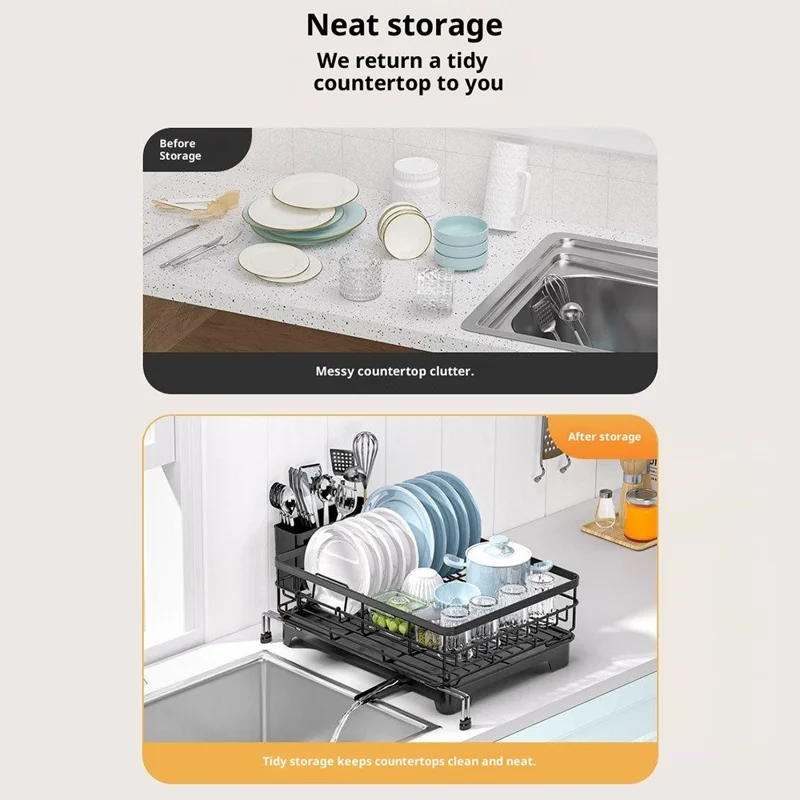 Neat storage
We return a tidy countertop to you

Before Storage

Messy countertop clutter.

After storage

Tidy storage keeps countertops clean and neat.