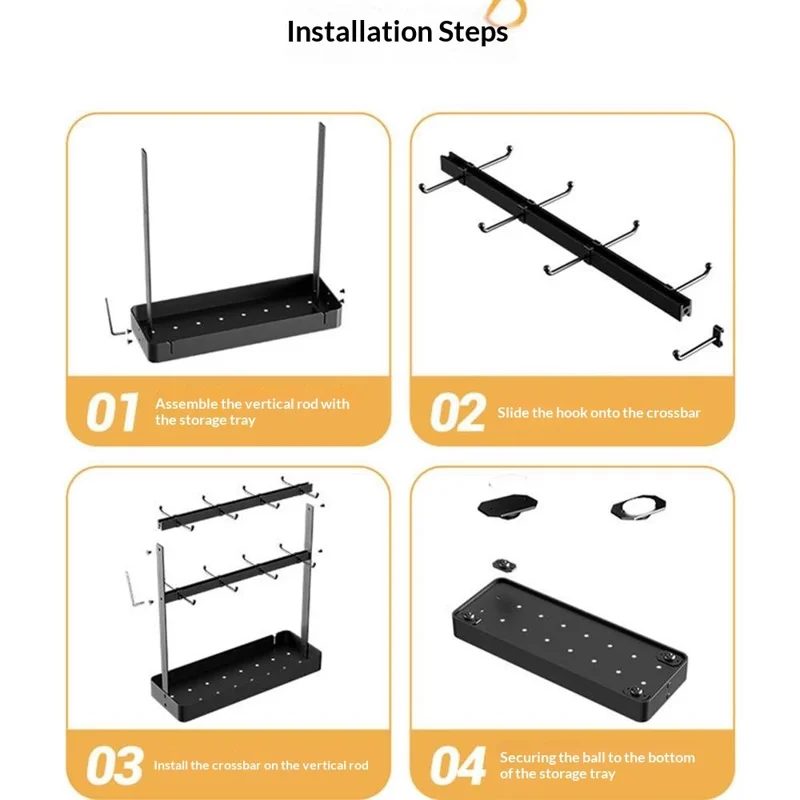 Installation Steps

01 Assemble the vertical rod with the storage tray

02 Slide the hook onto the crossbar

03 Install the crossbar on the vertical rod

04 Securing the ball to the bottom of the storage tray