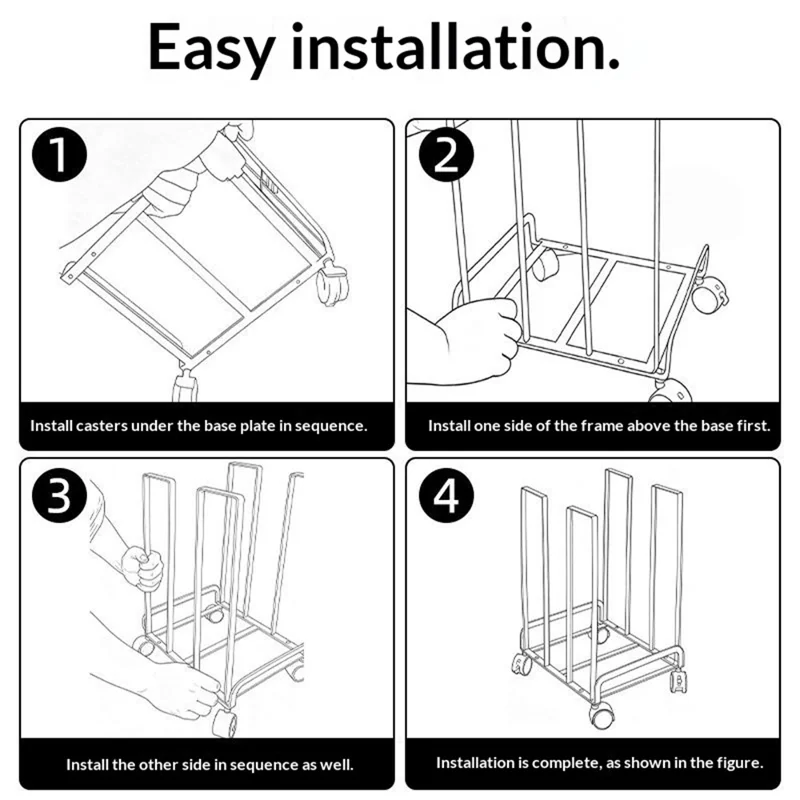 Easy installation.

1

Install casters under the base plate in sequence.

2

Install one side of the frame above the base first.

3

Install the other side in sequence as well.

4

Installation is complete, as shown in the figure.