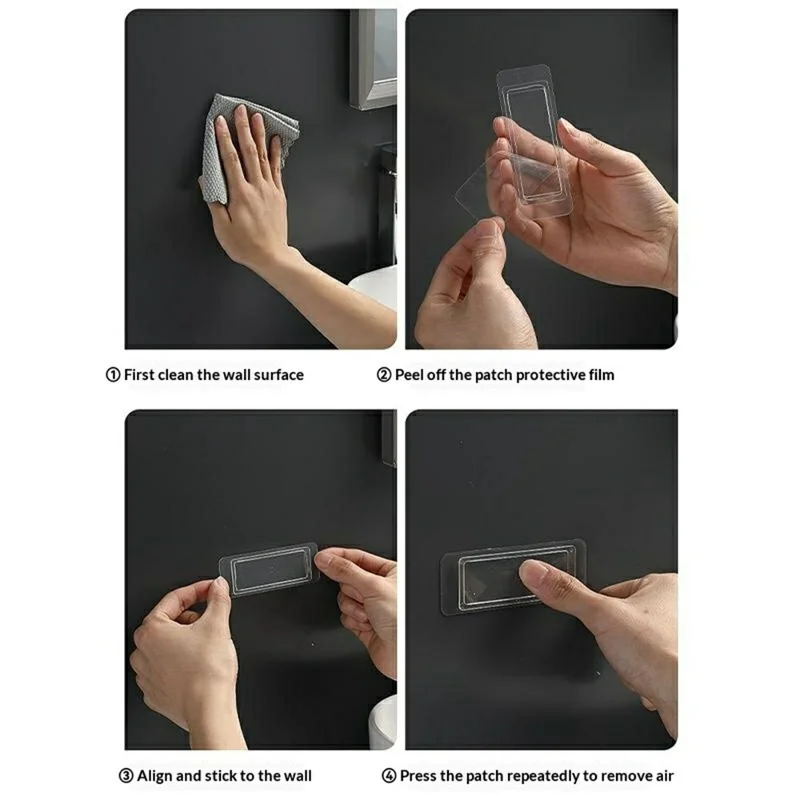 ① First clean the wall surface

② Peel off the patch protective film

③ Align and stick to the wall

④ Press the patch repeatedly to remove air