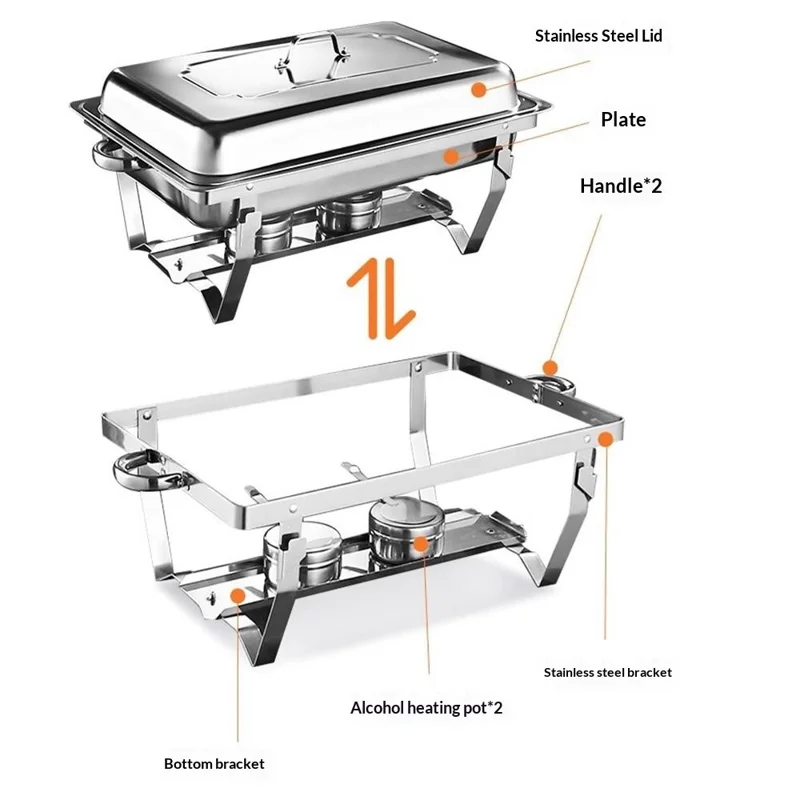 Stainless Steel Lid

Plate

Handle*2

Stainless steel bracket

Alcohol heating pot*2

Bottom bracket