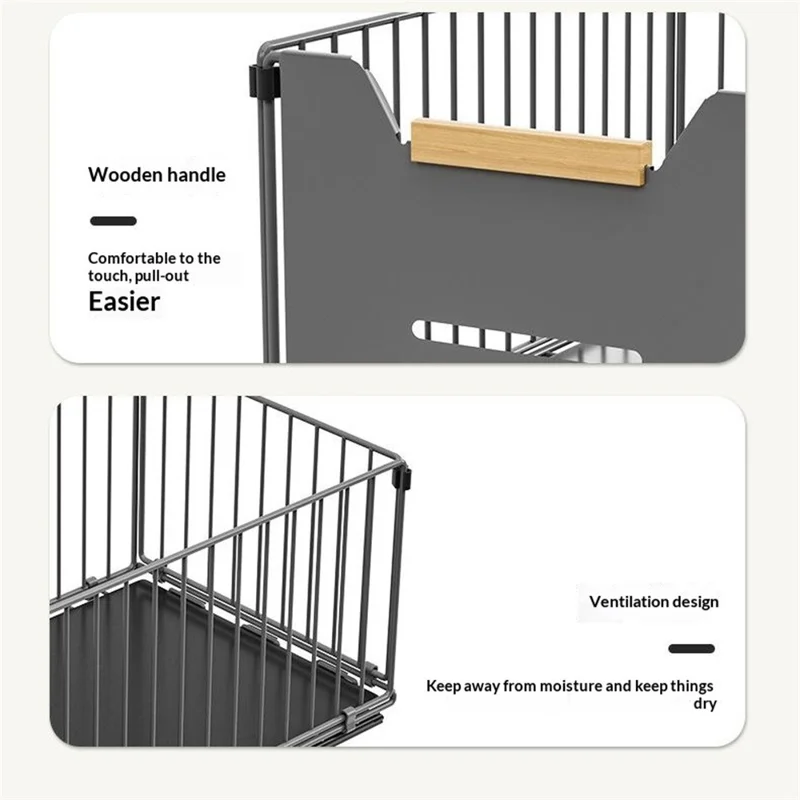 Wooden handle

Comfortable to the touch, pull-out
Easier

Ventilation design

Keep away from moisture and keep things dry