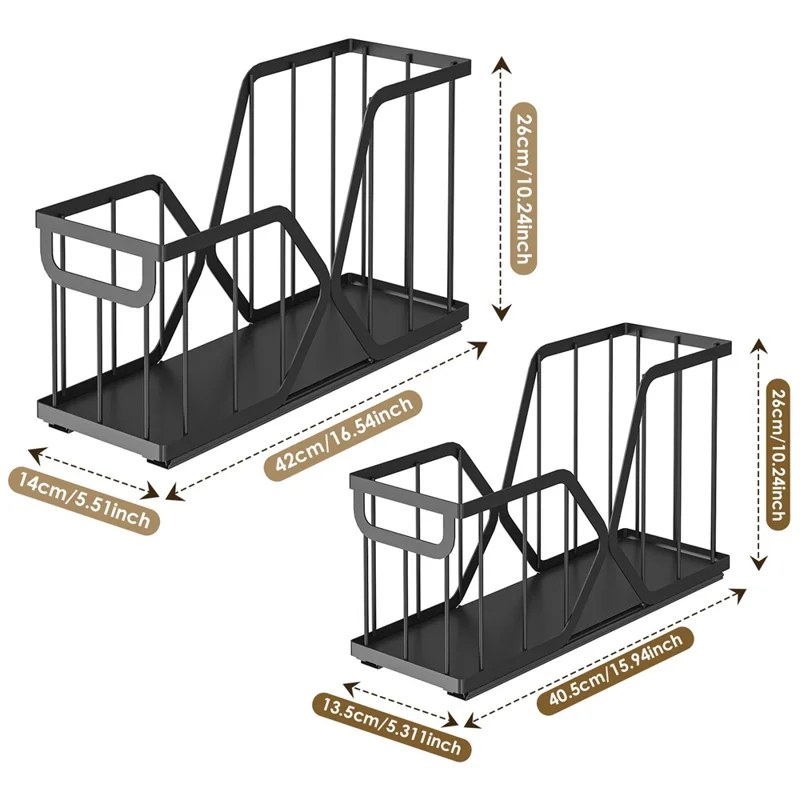 26cm/10.24inch

42cm/16.54inch

14cm/5.51inch

26cm/10.24inch

40.5cm/15.94inch

13.5cm/5.311inch